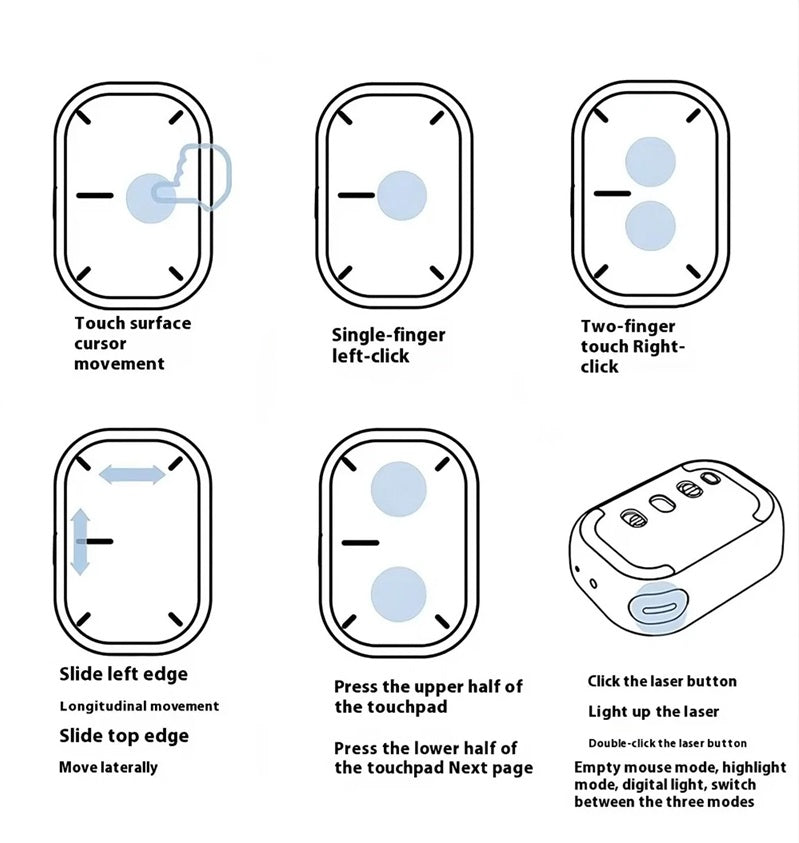 Touch surface cursor movement

Single-finger left-click

Two-finger touch Right-click

Slide left edge

Longitudinal movement

Slide top edge

Move laterally

Press the upper half of the touchpad

Press the lower half of the touchpad Next page

Click the laser button

Light up the laser

Double-click the laser button

Empty mouse mode, highlight mode, digital light, switch between the three modes